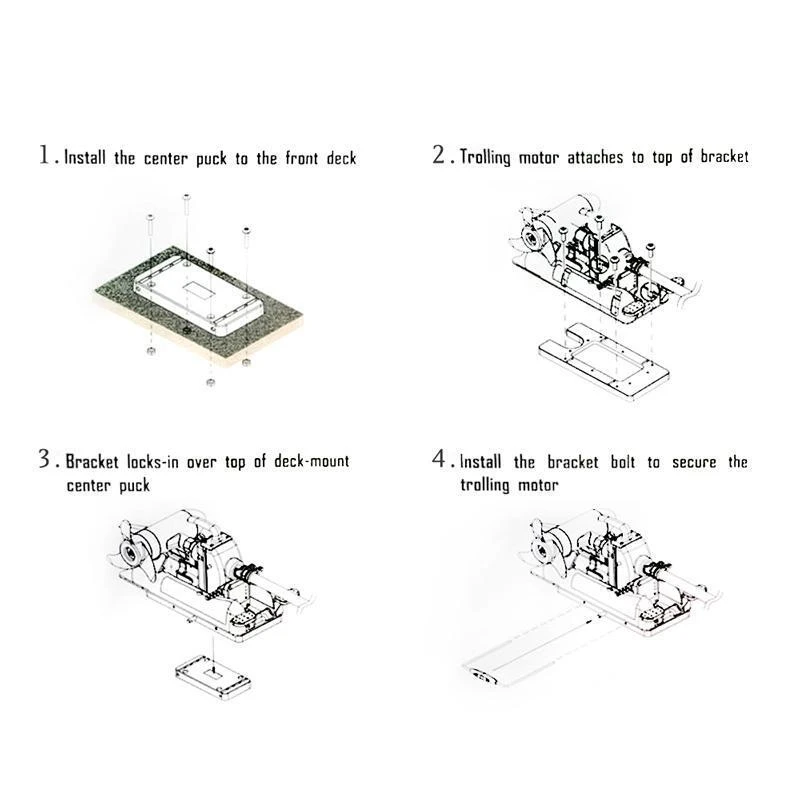 1. Install the center puck to the front deck

2. Trolling motor attaches to top of bracket

3. Bracket locks-in over top of deck-mount center puck

4. Install the bracket bolt to secure the trolling motor