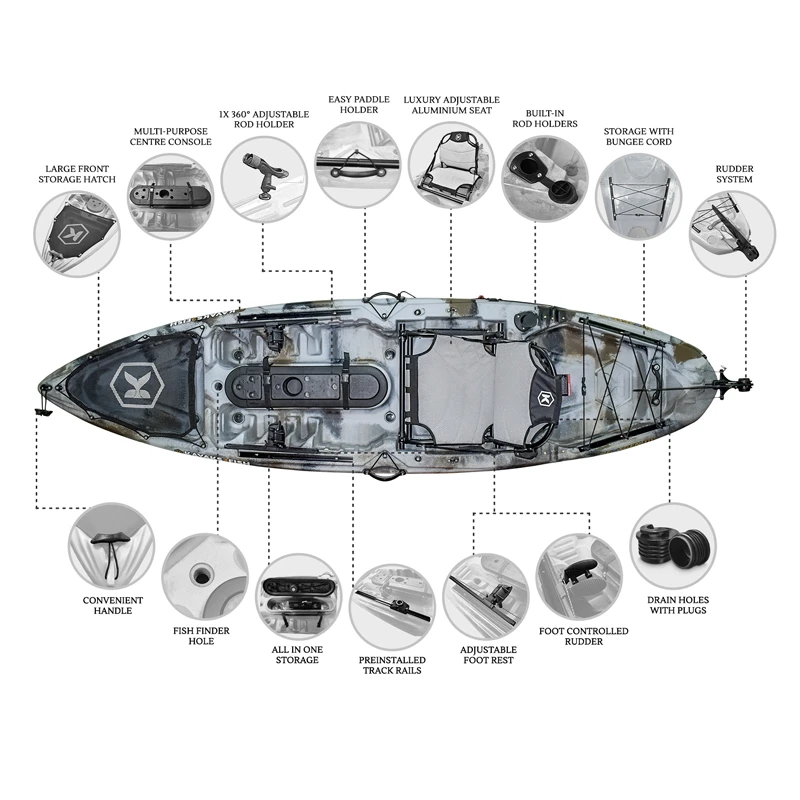 LARGE FRONT STORAGE HATCH

MULTI-PURPOSE CENTRE CONSOLE

1X 360° ADJUSTABLE ROD HOLDER

EASY PADDLE HOLDER

LUXURY ADJUSTABLE ALUMINIUM SEAT

BUILT-IN ROD HOLDERS

STORAGE WITH BUNGEE CORD

RUDDER SYSTEM

CONVENIENT HANDLE

FISH FINDER HOLE

ALL IN ONE STORAGE

PREINSTALLED TRACK RAILS

ADJUSTABLE FOOT REST

FOOT CONTROLLED RUDDER

DRAIN HOLES WITH PLUGS