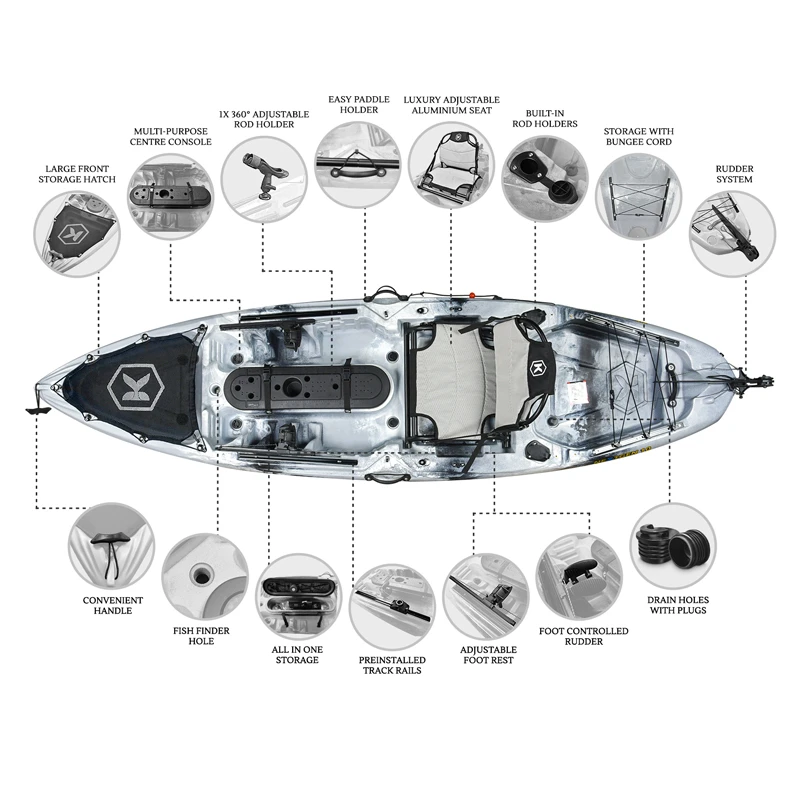 LARGE FRONT STORAGE HATCH

MULTI-PURPOSE CENTRE CONSOLE

1X 360° ADJUSTABLE ROD HOLDER

EASY PADDLE HOLDER

LUXURY ADJUSTABLE ALUMINIUM SEAT

BUILT-IN ROD HOLDERS

STORAGE WITH BUNGEE CORD

RUDDER SYSTEM

CONVENIENT HANDLE

FISH FINDER HOLE

ALL IN ONE STORAGE

PREINSTALLED TRACK RAILS

ADJUSTABLE FOOT REST

FOOT CONTROLLED RUDDER

DRAIN HOLES WITH PLUGS