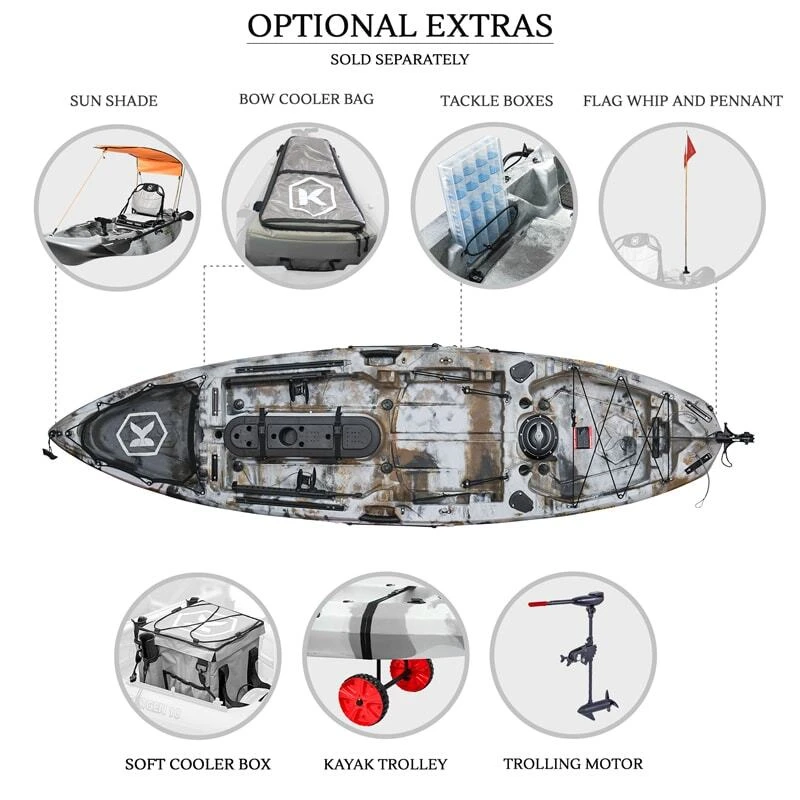 OPTIONAL EXTRAS
SOLD SEPARATELY

SUN SHADE

BOW COOLER BAG

TACKLE BOXES

FLAG WHIP AND PENNANT

SOFT COOLER BOX

KAYAK TROLLEY

TROLLING MOTOR